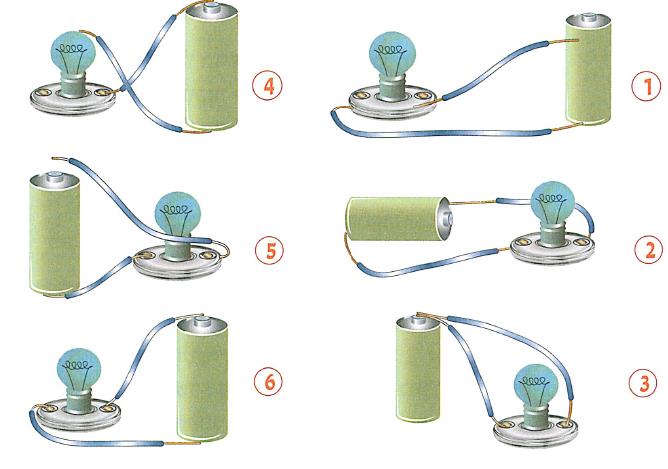 4

1

5

2

6

3